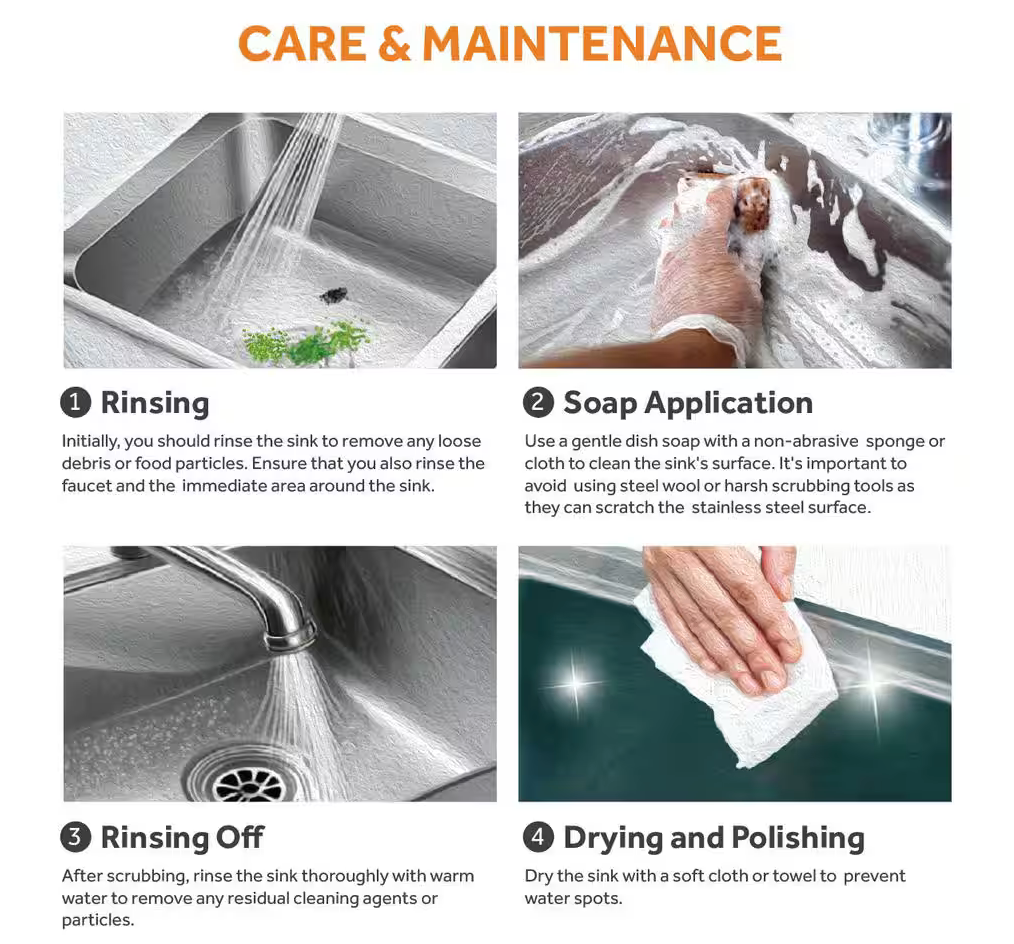 CARE & MAINTENANCE

1 Rinsing

Initially, you should rinse the sink to remove any loose debris or food particles. Ensure that you also rinse the faucet and the immediate area around the sink.

2 Soap Application

Use a gentle dish soap with a non-abrasive sponge or cloth to clean the sink's surface. It's important to avoid using steel wool or harsh scrubbing tools as they can scratch the stainless steel surface.

3 Rinsing Off

After scrubbing, rinse the sink thoroughly with warm water to remove any residual cleaning agents or particles.

4 Drying and Polishing

Dry the sink with a soft cloth or towel to prevent water spots.